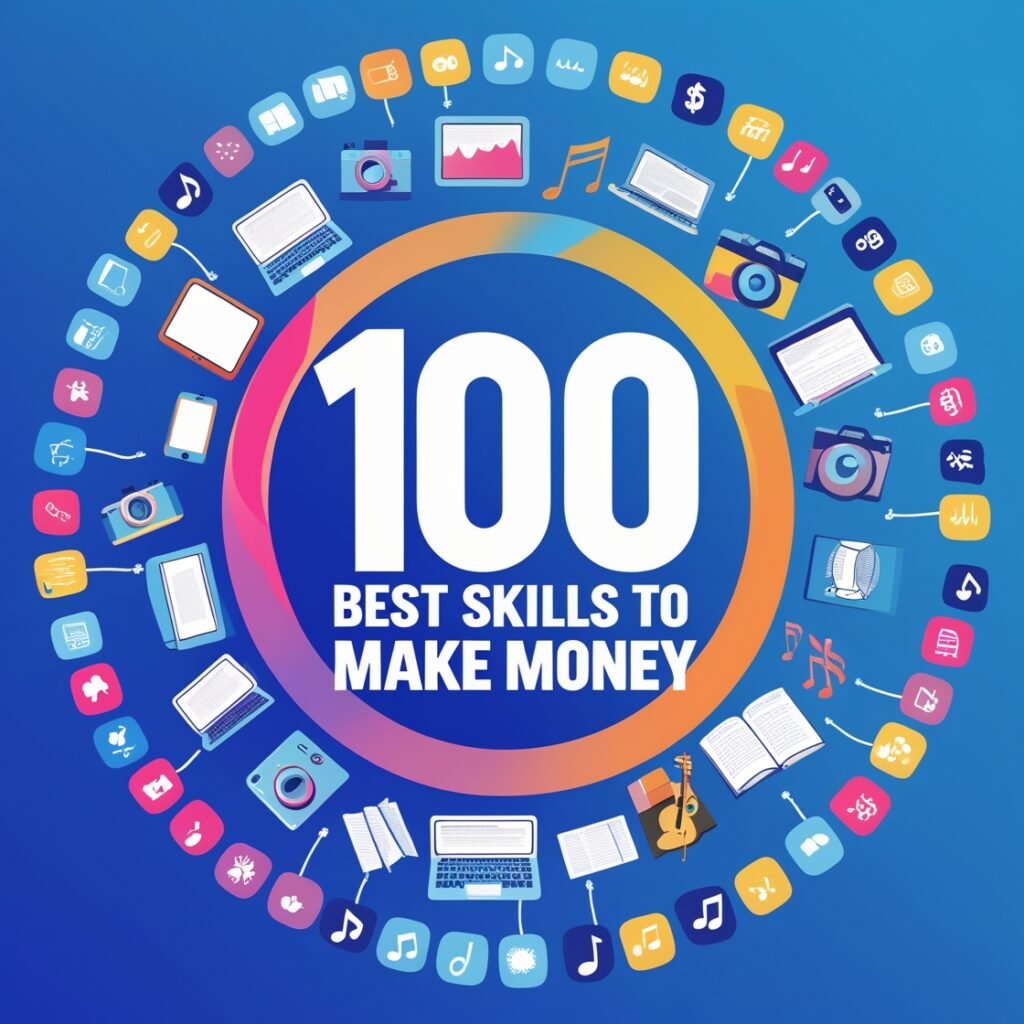 100
BEST SKILLS TO
MAKE MONEY