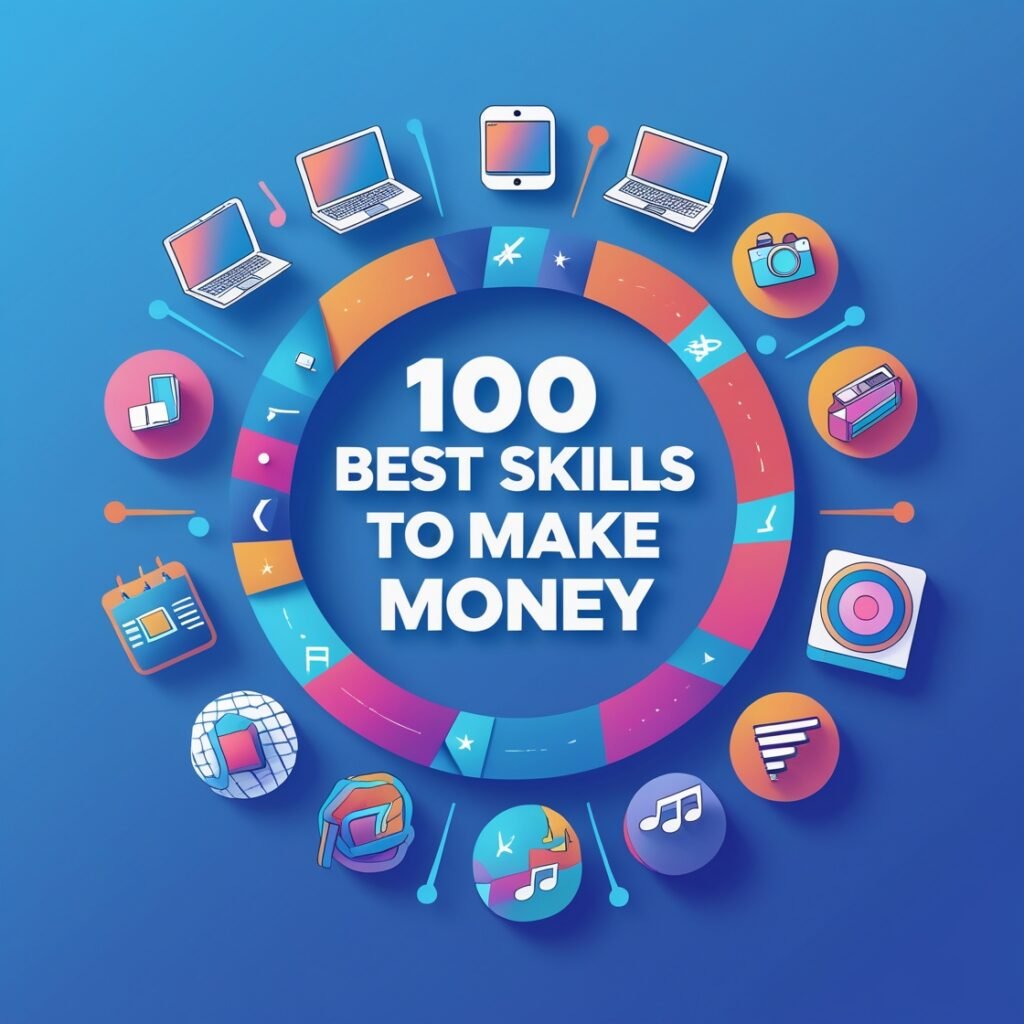 100
BEST SKILLS
TO MAKE
MONEY